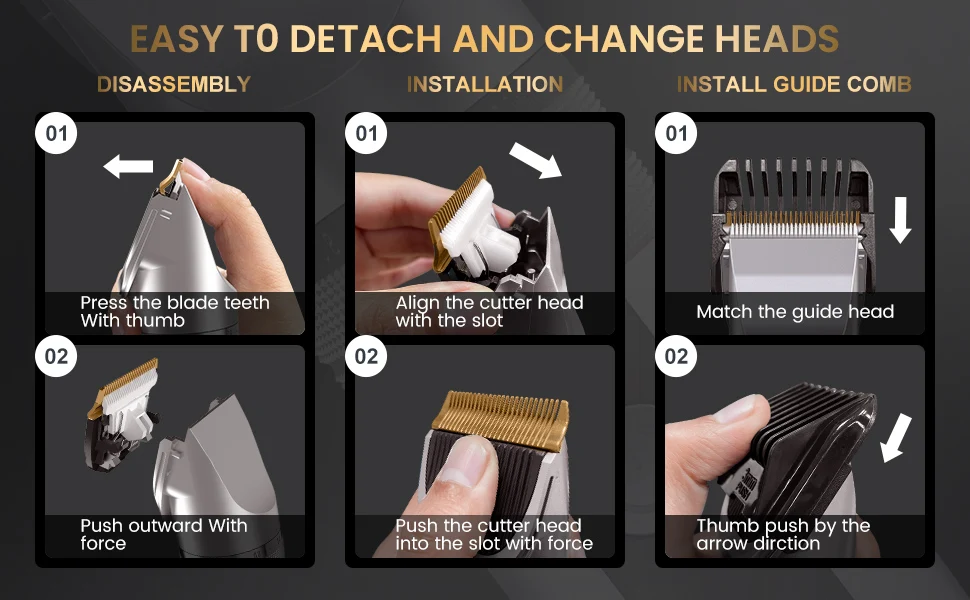 EASY T0 DETACH AND CHANGE HEADS

DISASSEMBLY

01

Press the blade teeth With thumb

02

Push outward With force

INSTALLATION

01

Align the cutter head with the slot

02

Push the cutter head into the slot with force

INSTALL GUIDE COMB

01

Match the guide head

02

Thumb push by the arrow dirction