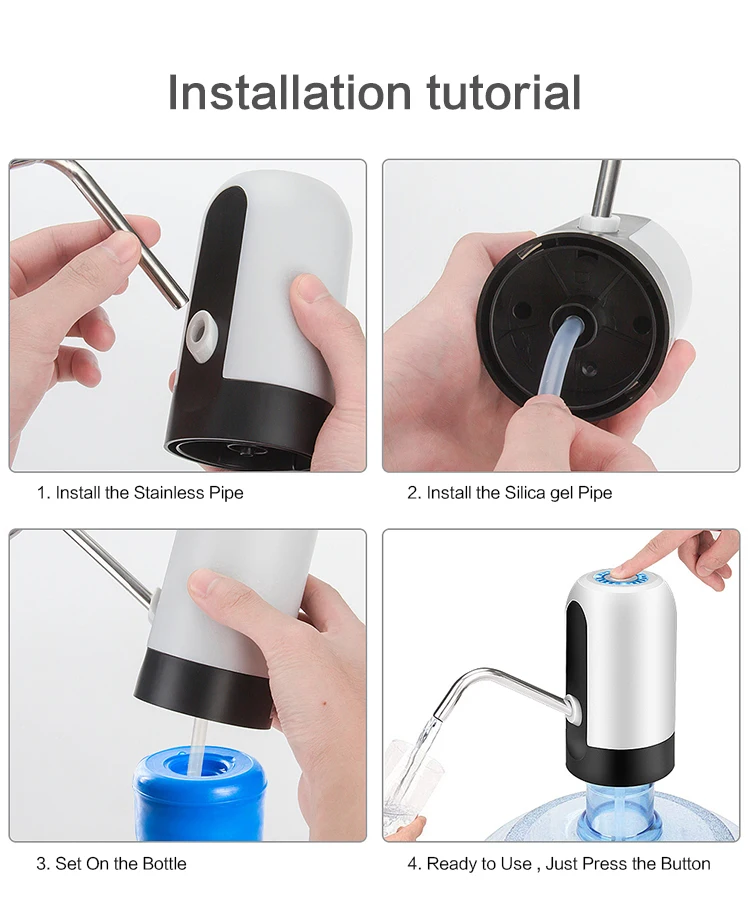 Installation tutorial

1. Install the Stainless Pipe

2. Install the Silica gel Pipe

3. Set On the Bottle

4. Ready to Use , Just Press the Button