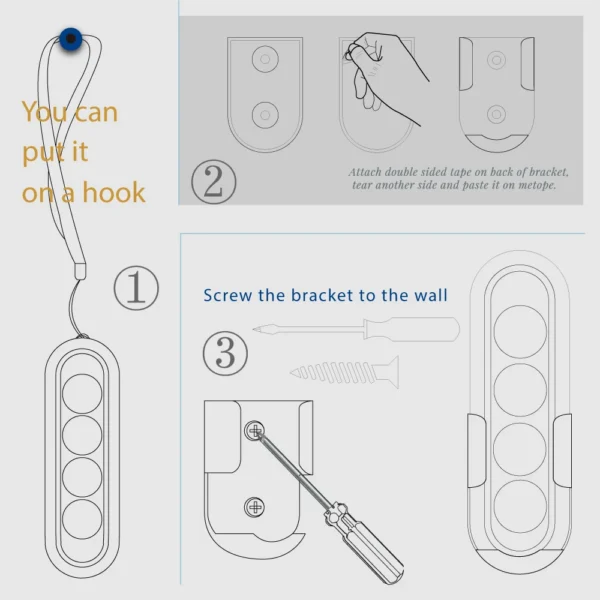 You can put it on a hook

①

②

Attach double sided tape on back of bracket, tear another side and paste it on metope.

Screw the bracket to the wall

③