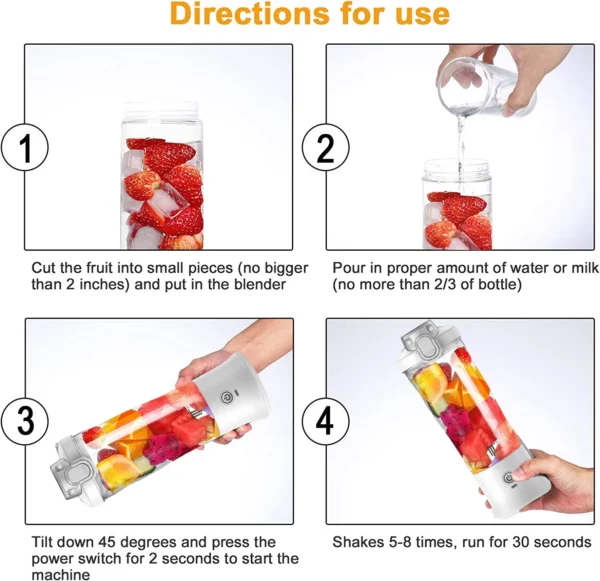 Directions for use

1

Cut the fruit into small pieces (no bigger than 2 inches) and put in the blender

2

Pour in proper amount of water or milk (no more than 2/3 of bottle)

3

Tilt down 45 degrees and press the power switch for 2 seconds to start the machine

4

Shakes 5-8 times, run for 30 seconds